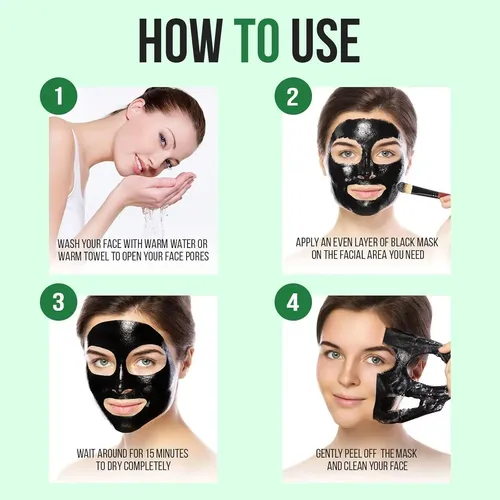 HOW TO USE

1

WASH YOUR FACE WITH WARM WATER OR WARM TOWEL TO OPEN YOUR FACE PORES

2

APPLY AN EVEN LAYER OF BLACK MASK ON THE FACIAL AREA YOU NEED

3

WAIT AROUND FOR 15 MINUTES TO DRY COMPLETELY

4

GENTLY PEEL OFF THE MASK AND CLEAN YOUR FACE