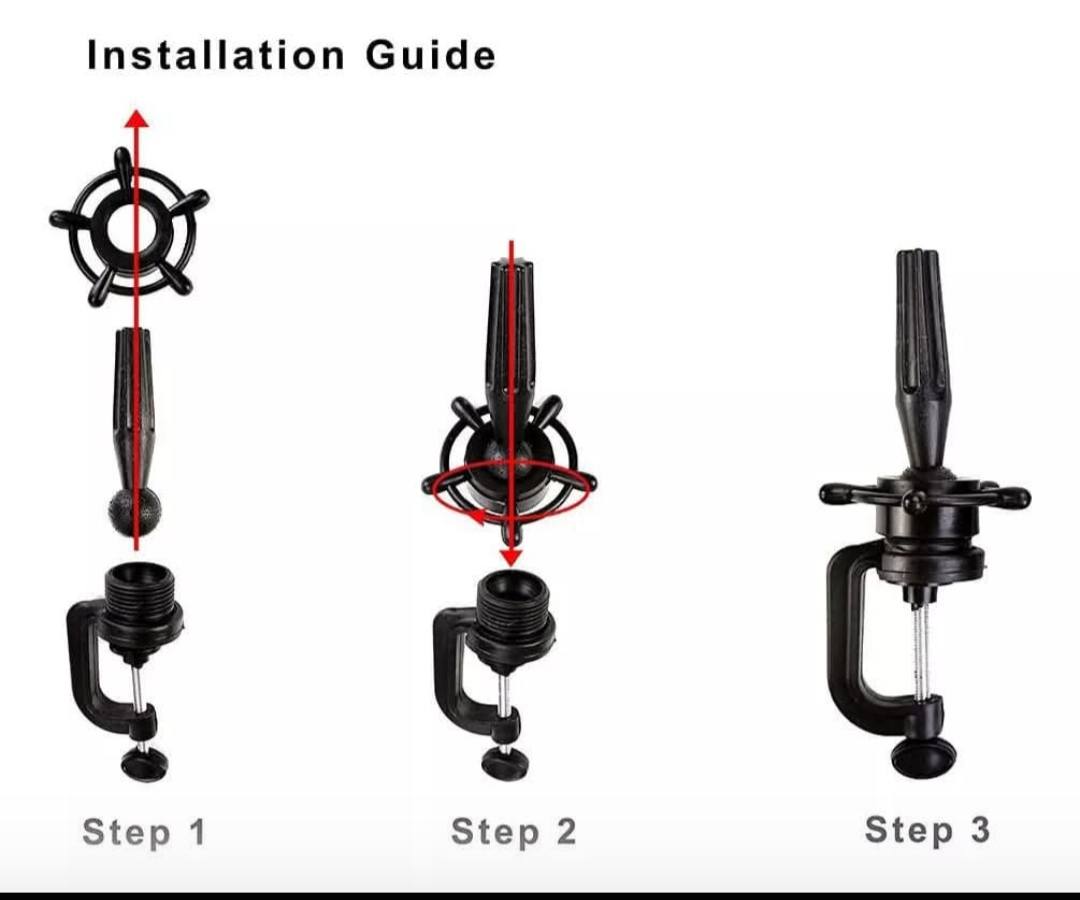 Installation Guide

Step 1

Step 2

Step 3