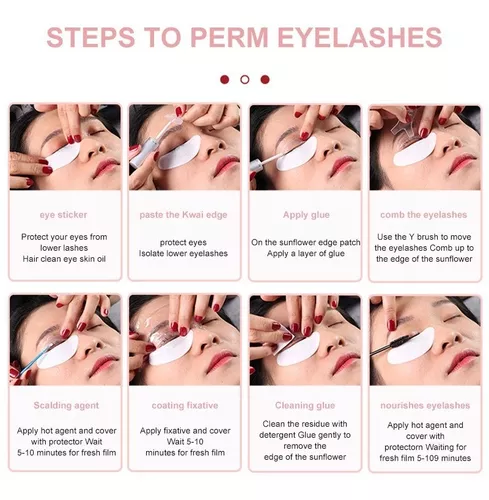 STEPS TO PERM EYELASHES

eye sticker

Protect your eyes from lower lashes
Hair clean eye skin oil

paste the Kwai edge

protect eyes
Isolate lower eyelashes

Apply glue

On the sunflower edge patch
Apply a layer of glue

comb the eyelashes

Use the Y brush to move the eyelashes Comb up to the edge of the sunflower

Scalding agent

Apply hot agent and cover with protector Wait 5-10 minutes for fresh film

coating fixative

Apply fixative and cover Wait 5-10 minutes for fresh film

Cleaning glue

Clean the residue with detergent Glue gently to remove the edge of the sunflower

nourishes eyelashes

Apply hot agent and cover with protectorn Waiting for fresh film 5-109 minutes